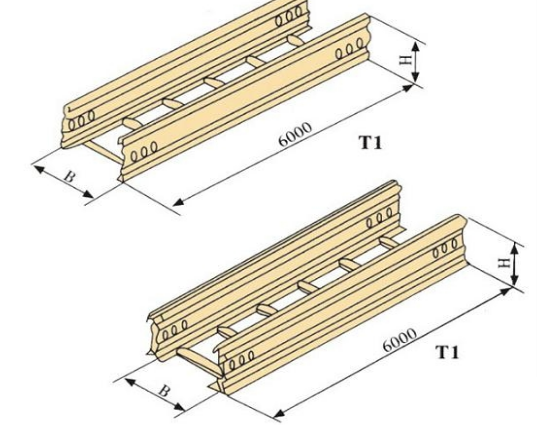 H
6000
T1
B

H
6000
T1
B